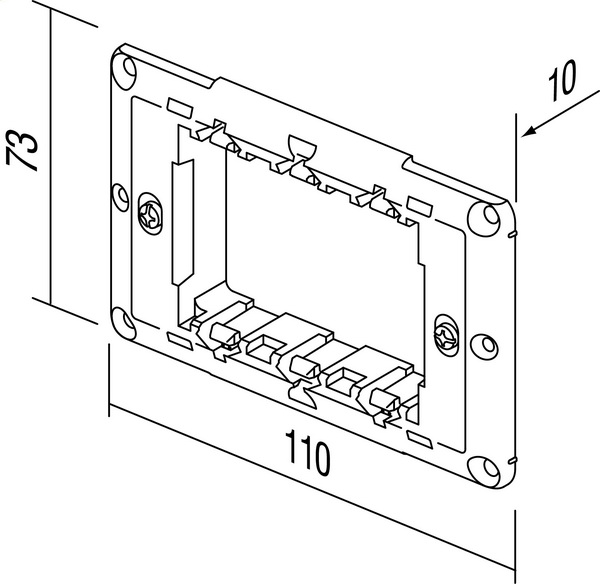 73

10

110