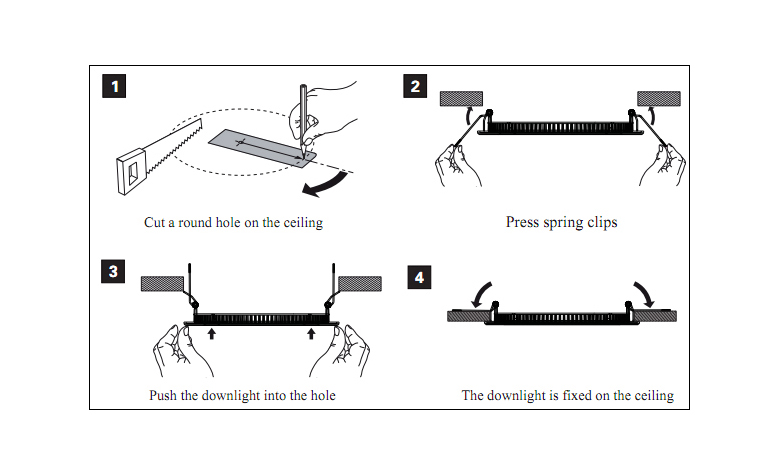 1

Cut a round hole on the ceiling

2

Press spring clips

3

Push the downlight into the hole

4

The downlight is fixed on the ceiling